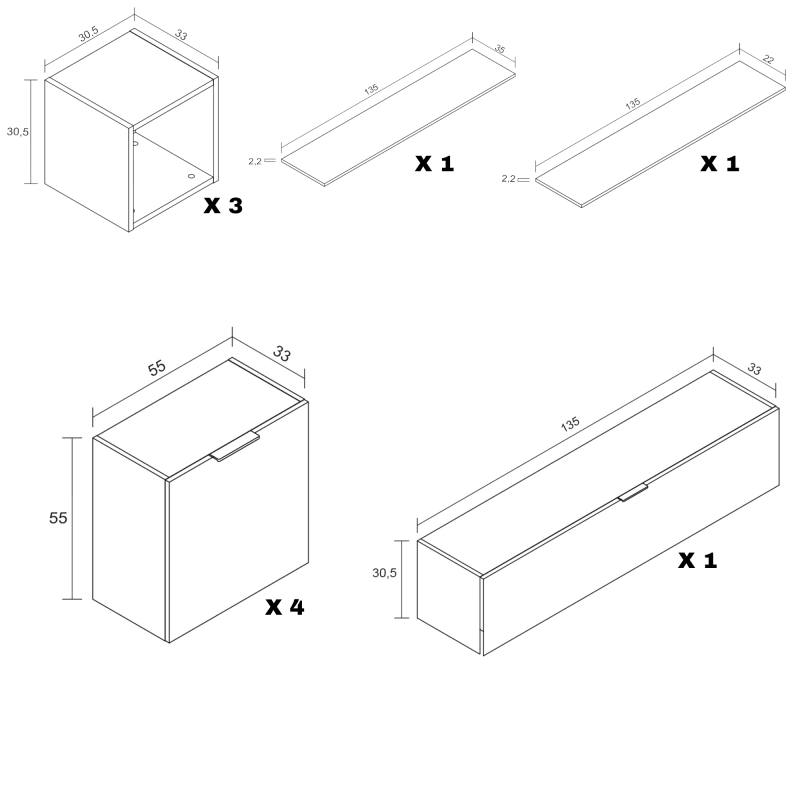 30,5
33
30,5
X 3

135
35
2,2
X 1

135
22
2,2
X 1

55
33
55
X 4

135
33
30,5
X 1